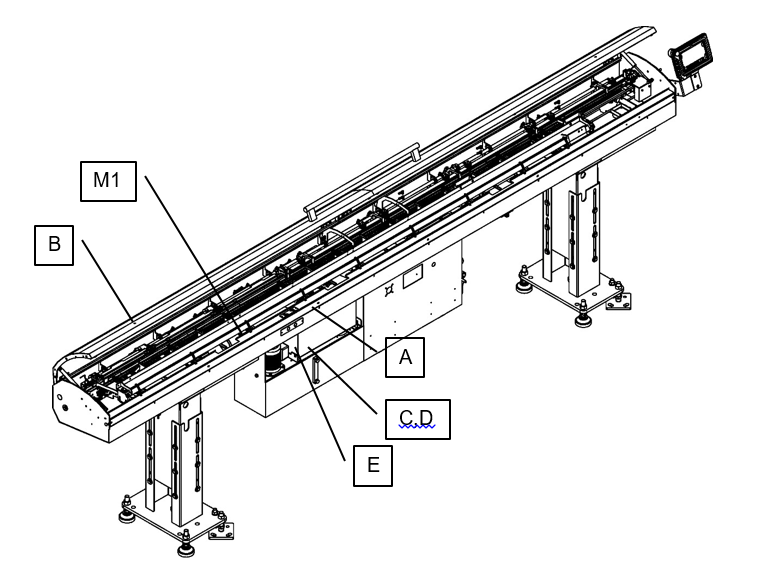 M1

B

A

C.D

E