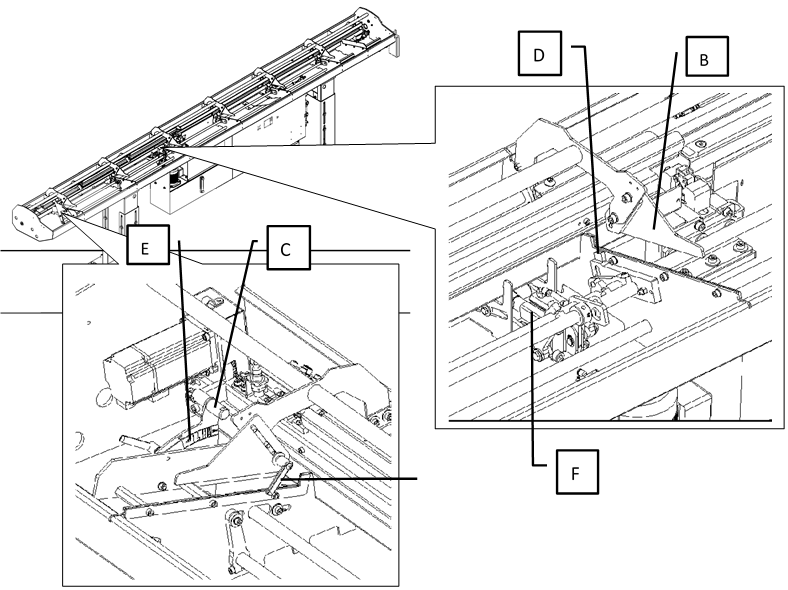 D
B
E
C
F